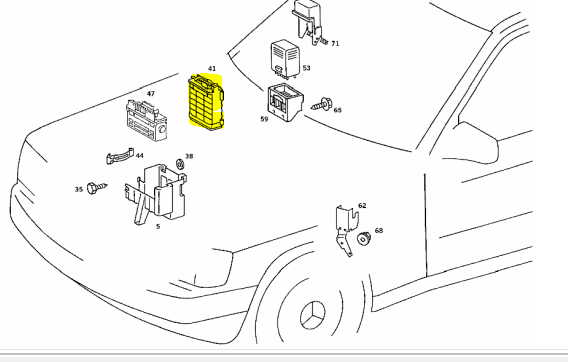 71
53
41
47
65
59
44
38
35
5
62
68