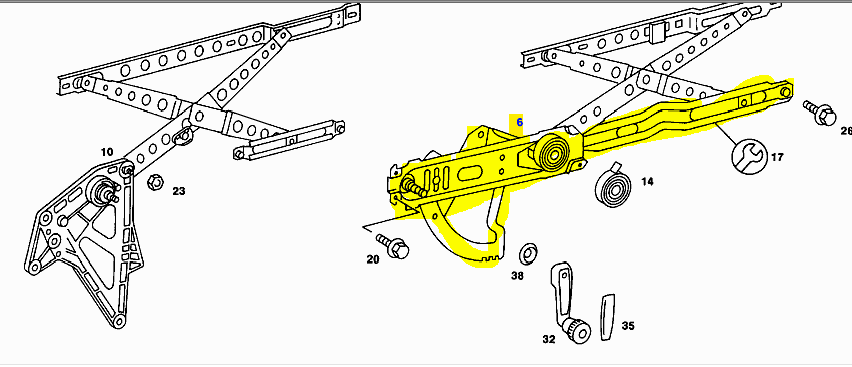 10
23
6
26
17
14
20
38
32
35