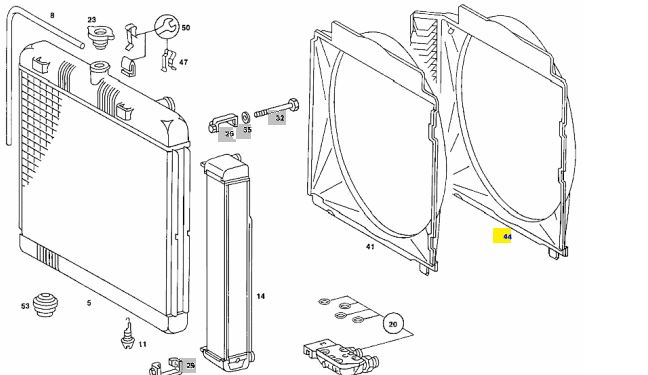 8
23
50
47
26
35
32
41
44
53
5
14
11
20
29