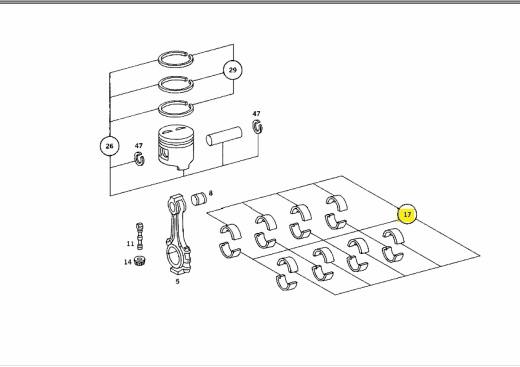 29
47
26
47
8
17
11
14
5