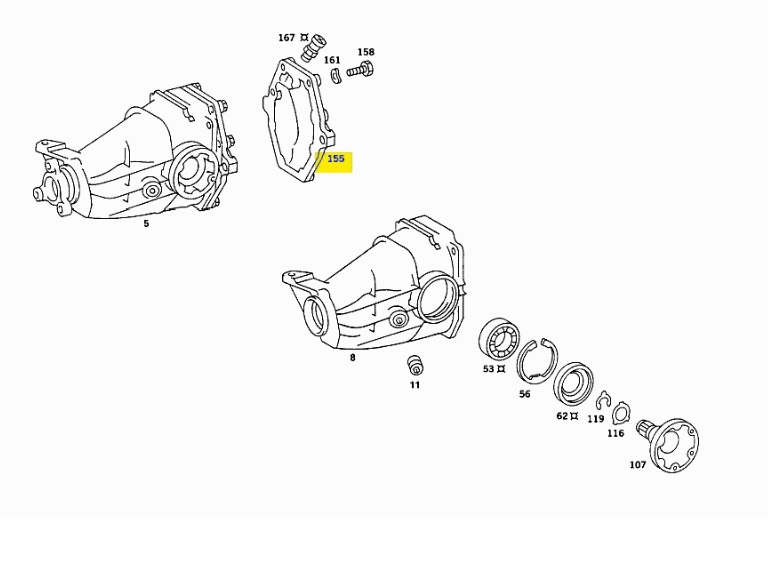 167 ¤
161
158
155
5
8
11
53 ¤
56
62 ¤
119
116
107