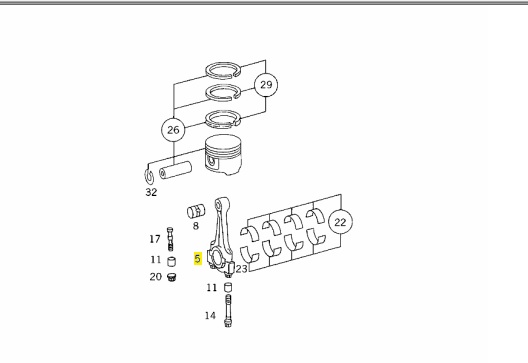 29
26
32
8
22
17
11
5
23
20
11
14