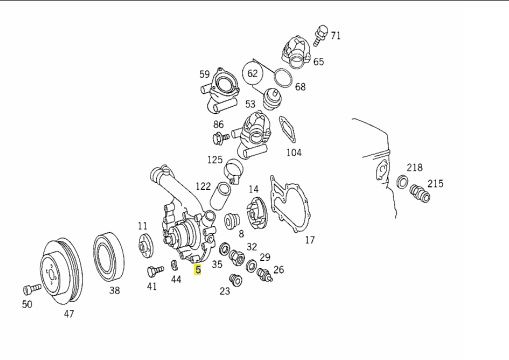 71
65
59
62
68
53
86
104
125
218
215
122
14
11
8
17
32
29
35
26
5
41
44
23
38
50
47