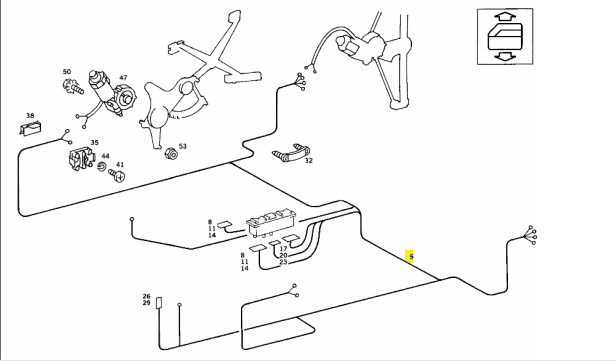 50
47
38
35
44
41
53
32
8
11
14
8
11
14
17
20
23
5
26
29