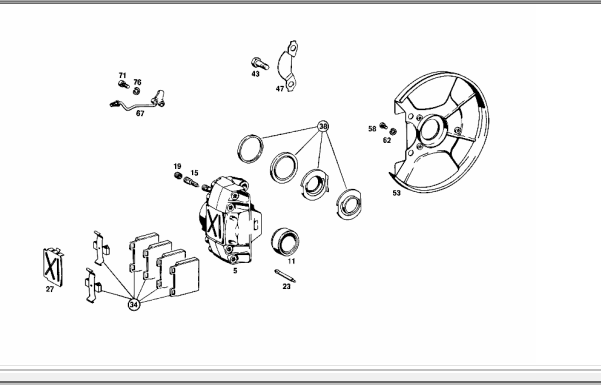 71
76
67
43
47
38
58
62
53
19
15
XI
5
11
23
XI
27
34