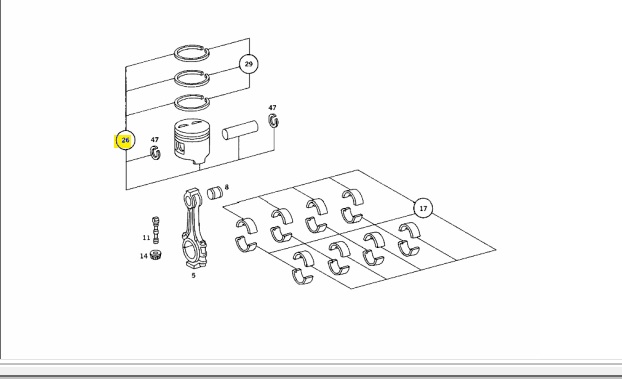 29
47
26
47
8
17
11
14
5