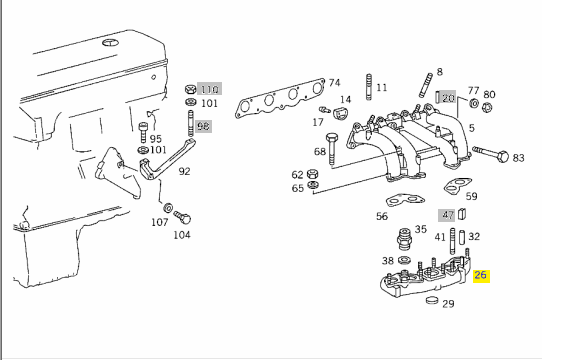 110
101
98
95
101
92
107
104
74
14
17
11
8
20
77
80
5
68
83
62
65
59
56
47
35
41
32
38
26
29