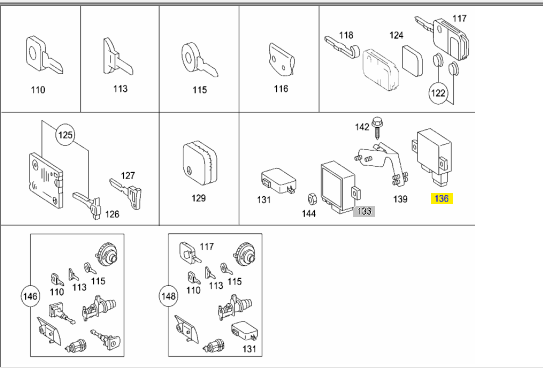 110

113

115

116

118

124

117

122

125

127

126

129

142

131

144

133

139

136

146

110

113

115

148

117

110

113

115

131