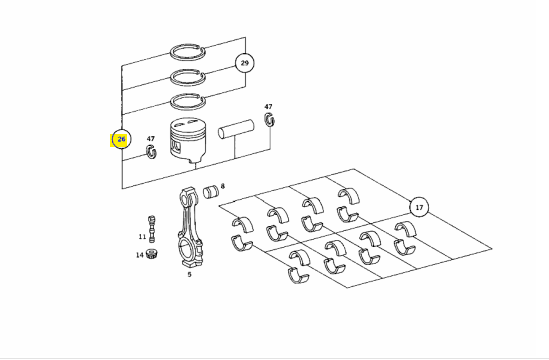 29
47
26
47
8
17
11
14
5