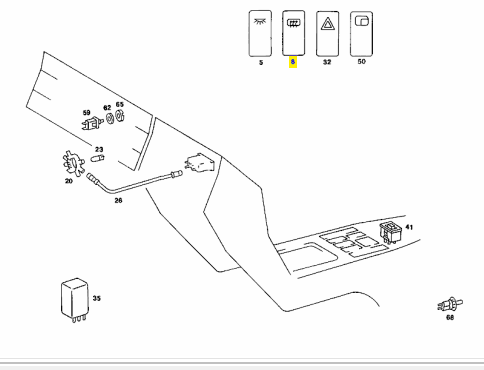 5
8
32
50
59
62
65
23
20
26
41
35
68