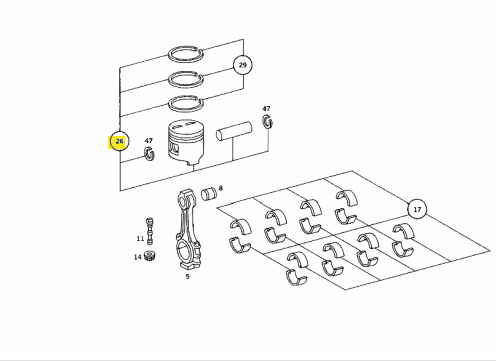 29
47
26
47
8
17
11
14
5