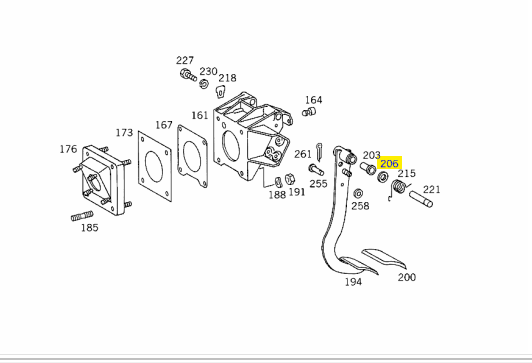 227
230
218
164
161
167
173
176
261
203
206
215
221
255
188
191
258
185
194
200