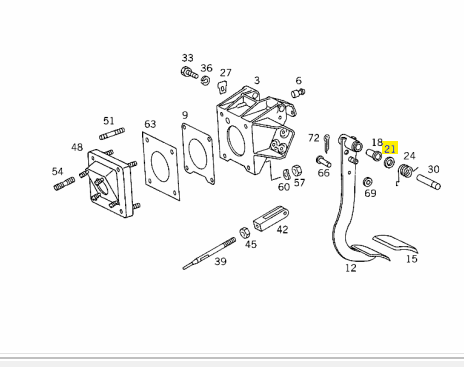 33
36
27
3
6
51
63
9
48
72
18
21
24
30
54
66
60
57
69
42
45
39
12
15