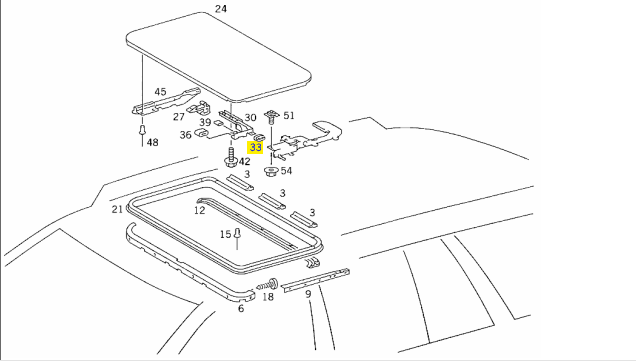 24
45
27
39
30
51
36
48
33
42
54
3
3
3
21
12
15
18
9
6