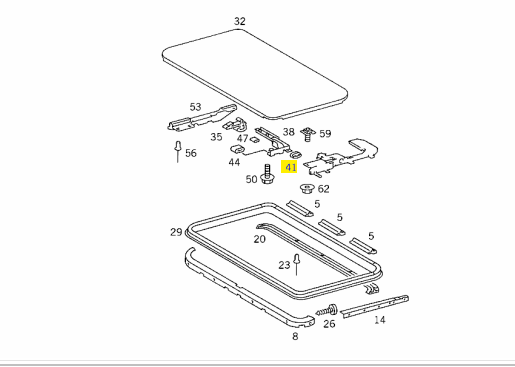 32
53
35
47
38
59
56
44
41
50
62
5
5
5
29
20
23
26
14
8